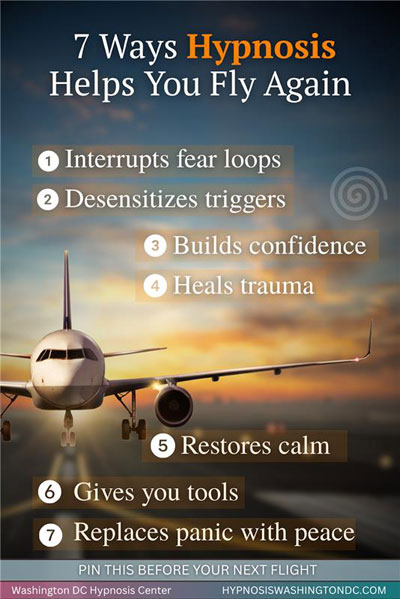 7 Ways Hypnosis Helps You Fly Again

1 Interrupts fear loops
2 Desensitizes triggers
3 Builds confidence
4 Heals trauma
5 Restores calm
6 Gives you tools
7 Replaces panic with peace

PIN THIS BEFORE YOUR NEXT FLIGHT

Washington DC Hypnosis Center HYPNOSISWASHINGTONDC.COM