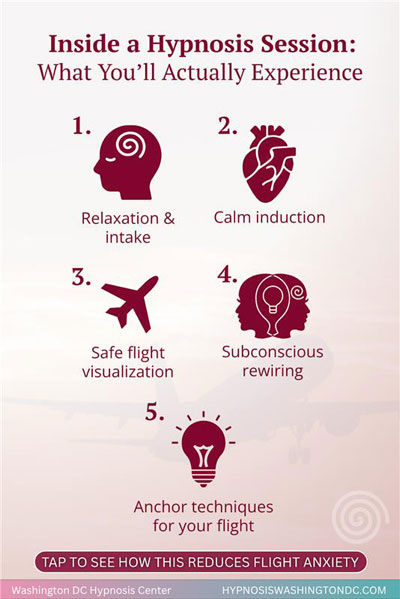 Inside a Hypnosis Session:
What You'll Actually Experience

1.
Relaxation & intake

2.
Calm induction

3.
Safe flight visualization

4.
Subconscious rewiring

5.
Anchor techniques for your flight

TAP TO SEE HOW THIS REDUCES FLIGHT ANXIETY

Washington DC Hypnosis Center
HYPNOSISWASHINGTONDC.COM